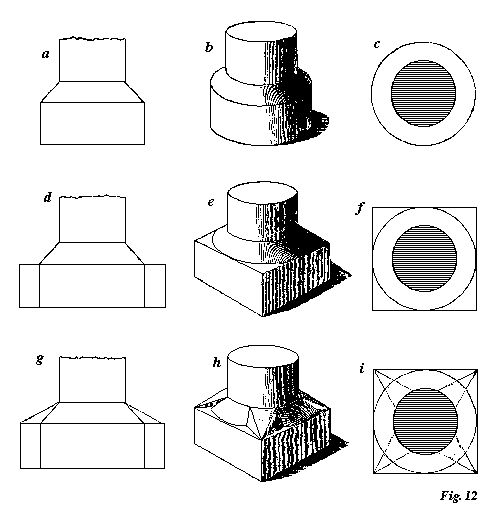 a

b

c

d

e

f

g

h

i

Fig. 12