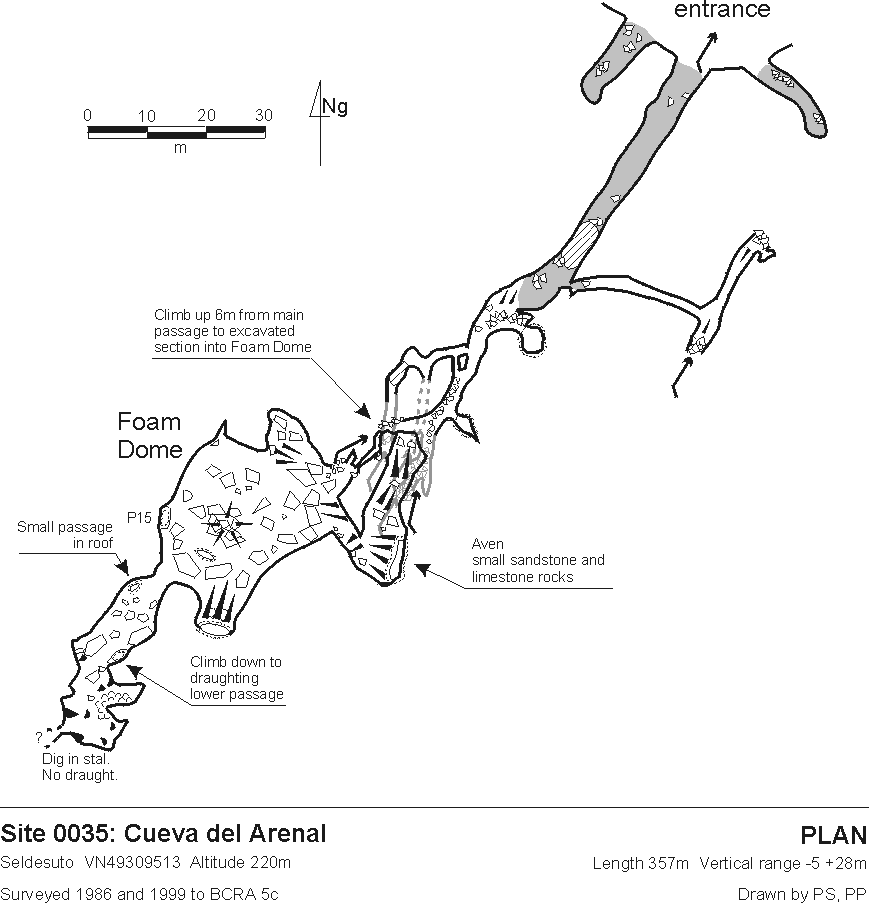 entrance

0 10 20 30
m

Ng

Climb up 6m from main passage to excavated section into Foam Dome

Foam Dome

P15

Small passage in roof

Aven
small sandstone and limestone rocks

Climb down to draughting lower passage

?

Dig in stal.
No draught.

Site 0035: Cueva del Arenal

PLAN

Seldesuto VN49309513 Altitude 220m

Length 357m Vertical range -5 +28m

Surveyed 1986 and 1999 to BCRA 5c

Drawn by PS, PP