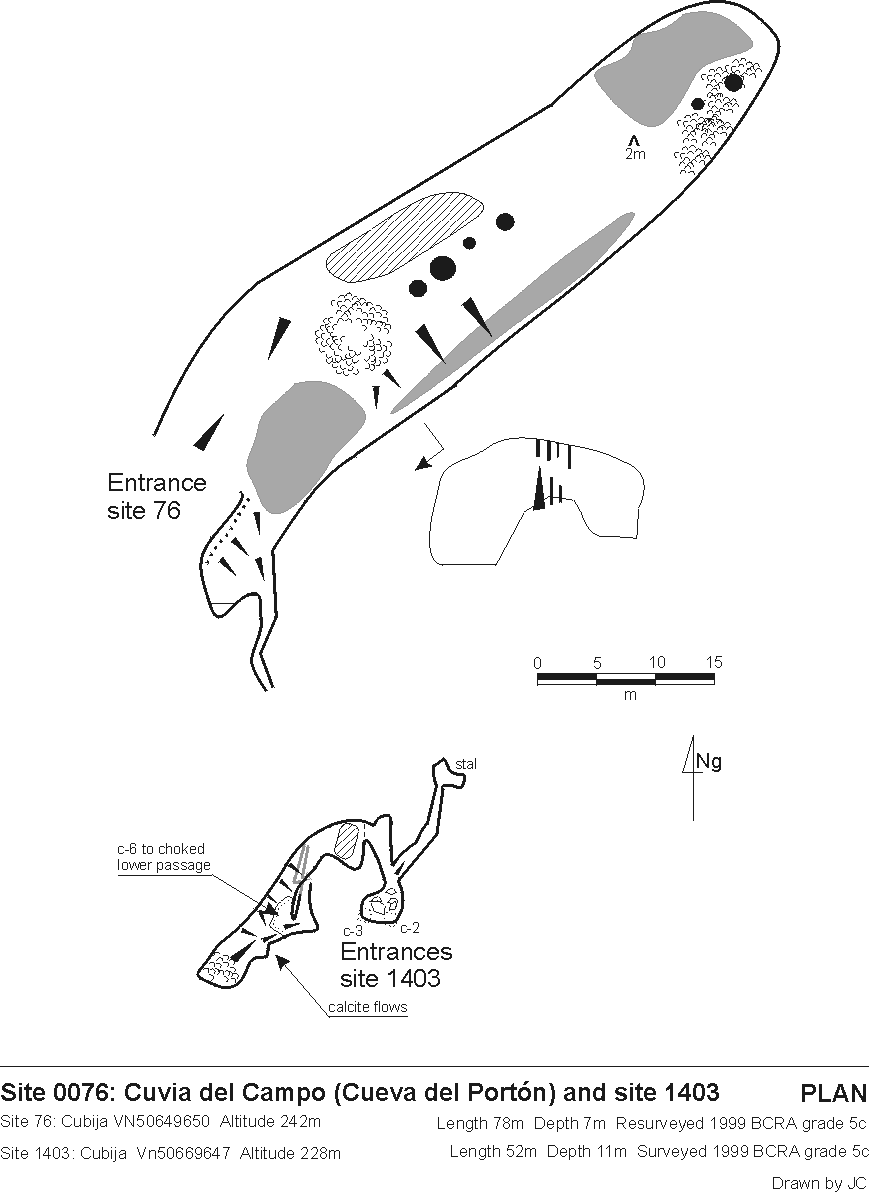 2m

Entrance site 76

0 5 10 15
m

Ng

stal

c-6 to choked lower passage

c-3 c-2

Entrances site 1403

calcite flows

Site 0076: Cuvia del Campo (Cueva del Portón) and site 1403 PLAN

Site 76: Cubija VN50649650 Altitude 242m Length 78m Depth 7m Resurveyed 1999 BCRA grade 5c

Site 1403: Cubija Vn50669647 Altitude 228m Length 52m Depth 11m Surveyed 1999 BCRA grade 5c

Drawn by JC