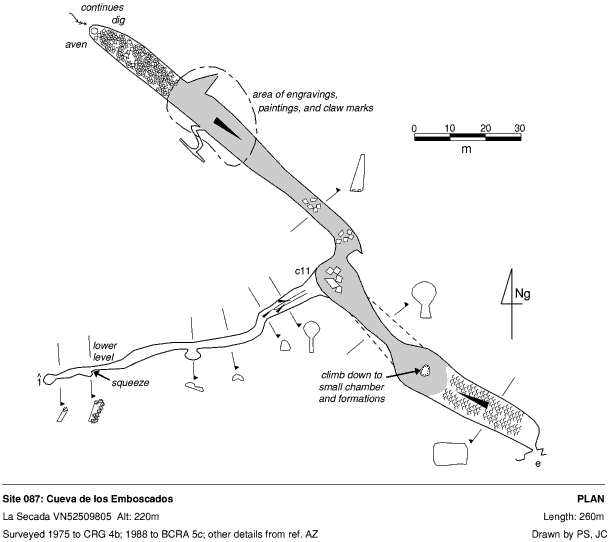 continues
dig

aven

area of engravings, paintings, and claw marks

0 10 20 30
m

c11

Ng

lower level

squeeze

climb down to small chamber and formations

e

Site 087: Cueva de los Emboscados

PLAN

La Secada VN52509805 Alt: 220m

Length: 260m

Surveyed 1975 to CRG 4b; 1988 to BCRA 5c; other details from ref. AZ

Drawn by PS, JC