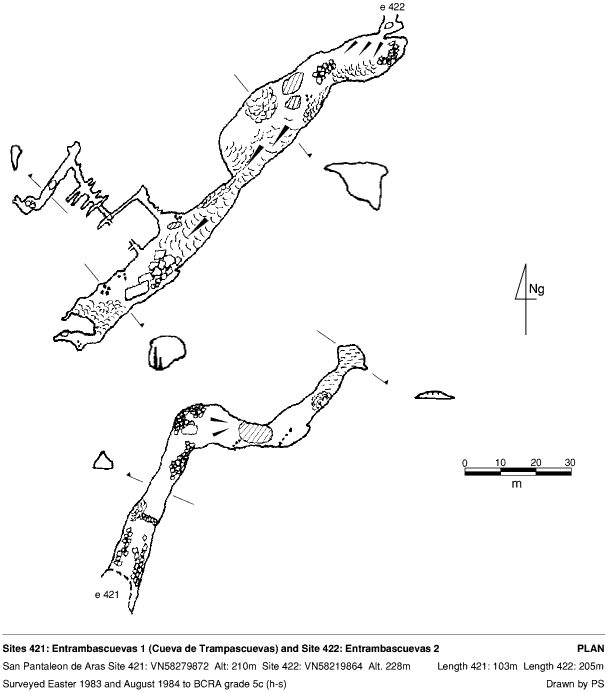 e 422

Ng

0 10 20 30
m

e 421

Sites 421: Entrambascuevas 1 (Cueva de Trampascuevas) and Site 422: Entrambascuevas 2

PLAN

San Pantaleon de Aras Site 421: VN58279872 Alt: 210m Site 422: VN58219864 Alt. 228m

Length 421: 103m Length 422: 205m

Surveyed Easter 1983 and August 1984 to BCRA grade 5c (h-s)

Drawn by PS