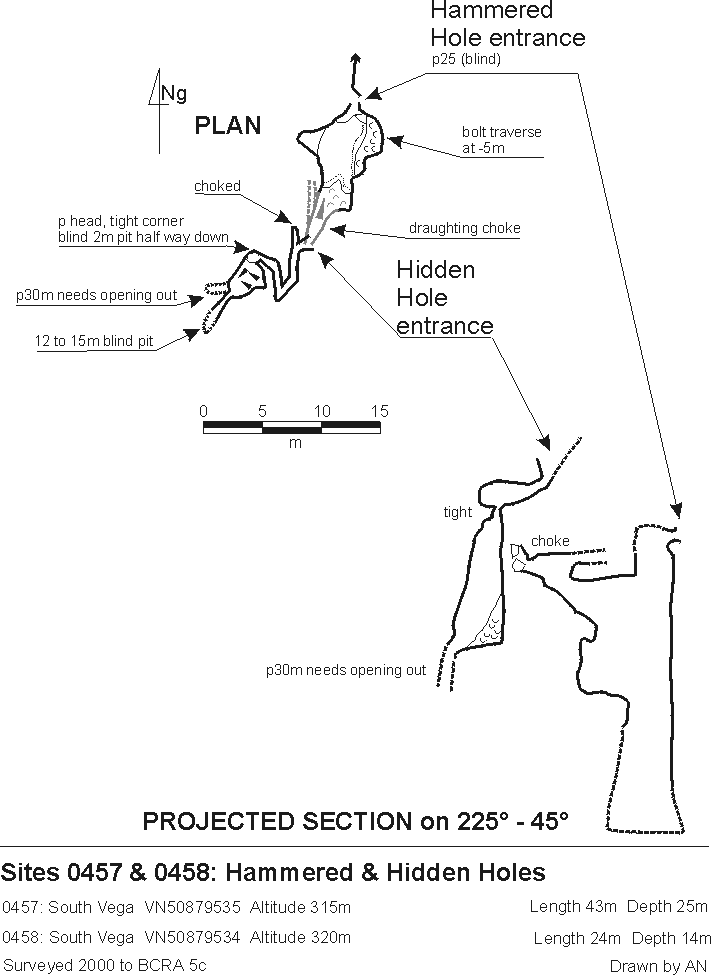 Hammered Hole entrance

p25 (blind)

Ng

PLAN

bolt traverse at -5m

choked

p head, tight corner blind 2m pit half way down

draughting choke

p30m needs opening out

12 to 15m blind pit

Hidden Hole entrance

0 5 10 15
m

tight

choke

p30m needs opening out

PROJECTED SECTION on 225° - 45°

Sites 0457 & 0458: Hammered & Hidden Holes

0457: South Vega VN50879535 Altitude 315m Length 43m Depth 25m

0458: South Vega VN50879534 Altitude 320m Length 24m Depth 14m

Surveyed 2000 to BCRA 5c Drawn by AN