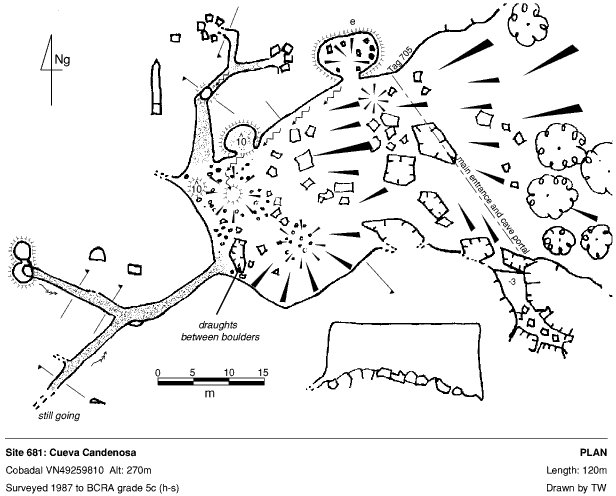 Ng

e

Tag 705

10

10

main entrance and cave portal

-3

draughts between boulders

0 5 10 15
m

still going

Site 681: Cueva Candenosa
PLAN

Cobadal VN49259810 Alt: 270m
Length: 120m

Surveyed 1987 to BCRA grade 5c (h-s)
Drawn by TW