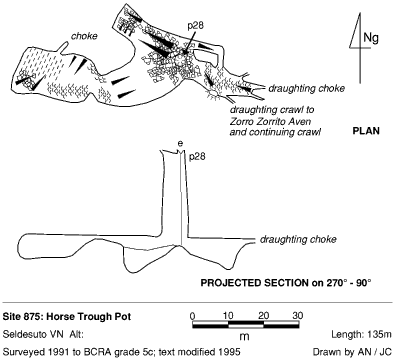 choke

p28

Ng

draughting choke

draughting crawl to Zorro Zorrito Aven and continuing crawl

PLAN

e

p28

draughting choke

PROJECTED SECTION on 270° - 90°

Site 875: Horse Trough Pot

0 10 20 30

m

Seldesuto VN Alt:

Length: 135m

Surveyed 1991 to BCRA grade 5c; text modified 1995

Drawn by AN / JC