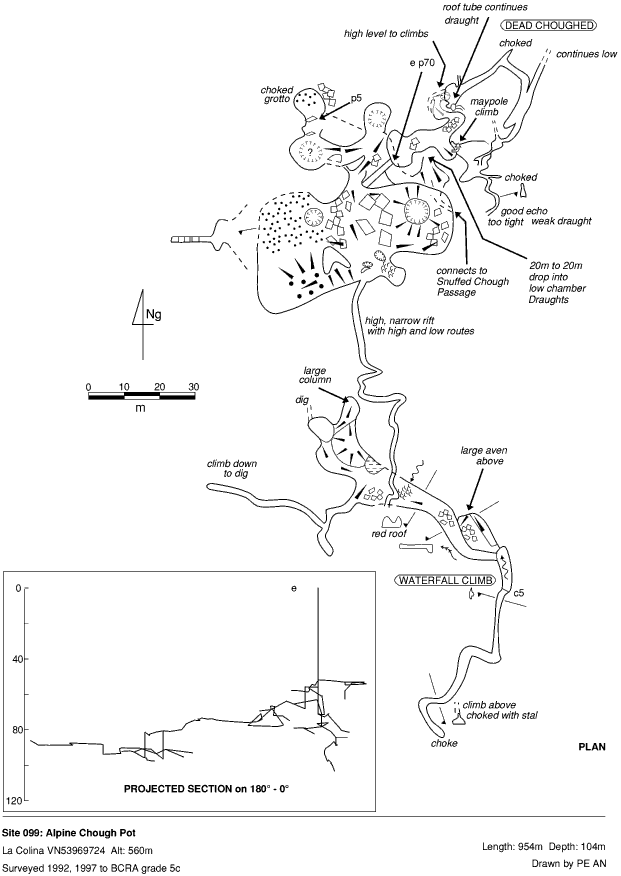 roof tube continues
draught
DEAD CHOUGHED
high level to climbs
choked
continues low
e p70
choked grotto
p5
maypole climb
?
choked
good echo
too tight
weak draught
connects to Snuffed Chough Passage
20m to 20m drop into low chamber Draughts
Ng
high, narrow rift with high and low routes
0 10 20 30
m
large column
dig
climb down to dig
large aven above
red roof
WATERFALL CLIMB
c5
climb above choked with stal
choke
PLAN
0
40
80
120
e
PROJECTED SECTION on 180° - 0°
Site 099: Alpine Chough Pot
La Colina VN53969724 Alt: 560m
Surveyed 1992, 1997 to BCRA grade 5c
Length: 954m Depth: 104m
Drawn by PE AN