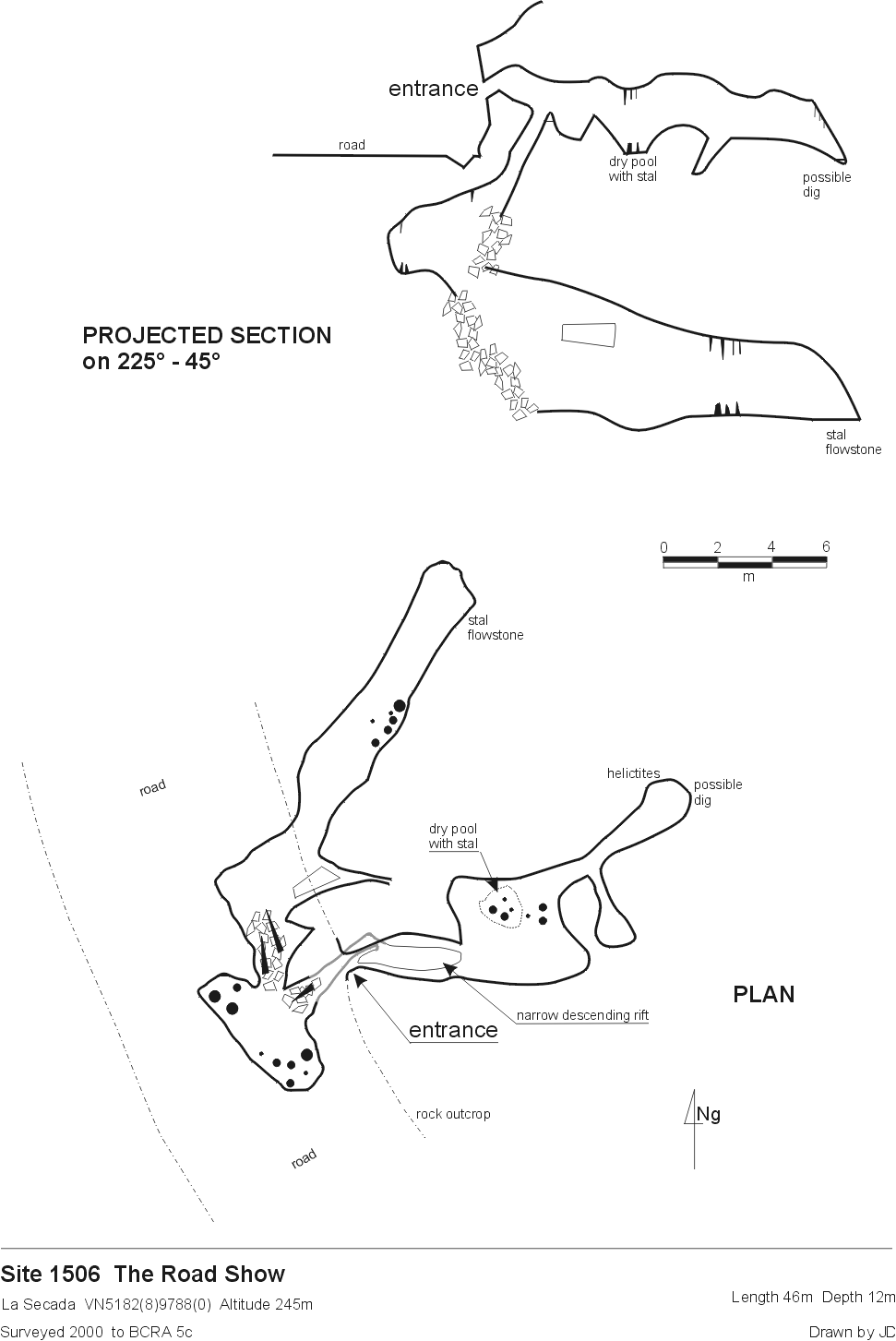 entrance

road

dry pool
with stal

possible
dig

PROJECTED SECTION
on 225° - 45°

stal
flowstone

0 2 4 6
m

stal
flowstone

road

helictites

possible
dig

dry pool
with stal

PLAN

narrow descending rift

entrance

rock outcrop

Ng

road

Site 1506 The Road Show

La Secada VN5182(8)9788(0) Altitude 245m

Surveyed 2000 to BCRA 5c

Length 46m Depth 12m

Drawn by JD