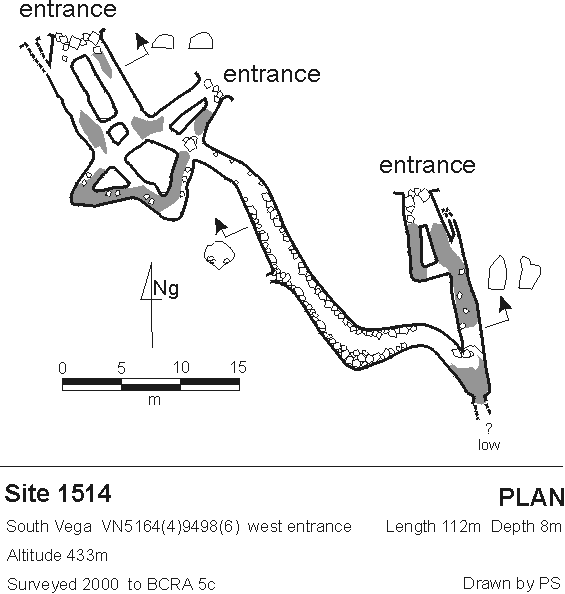 entrance

entrance

entrance

Ng

0 5 10 15

m

?
low

Site 1514

PLAN

South Vega VN5164(4)9498(6) west entrance

Length 112m Depth 8m

Altitude 433m

Surveyed 2000 to BCRA 5c

Drawn by PS